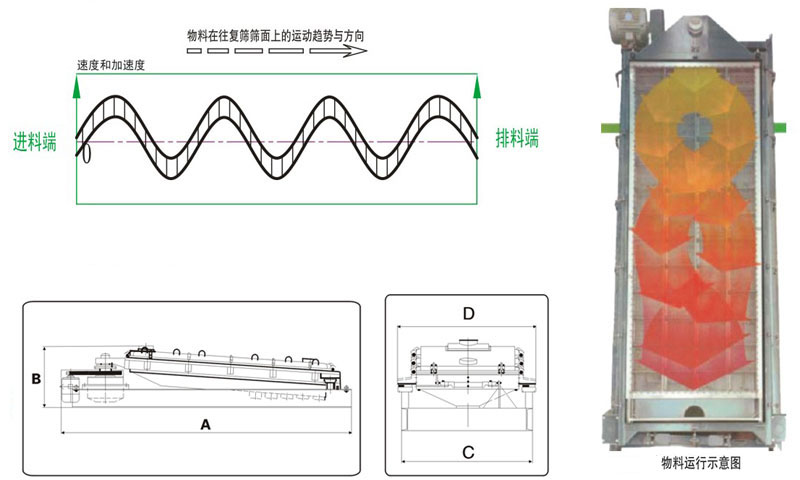 物料在往复筛筛面上的运动趋势与方向

速度和加速度

进料端

排料端

B

A

D

C

物料运行示意图